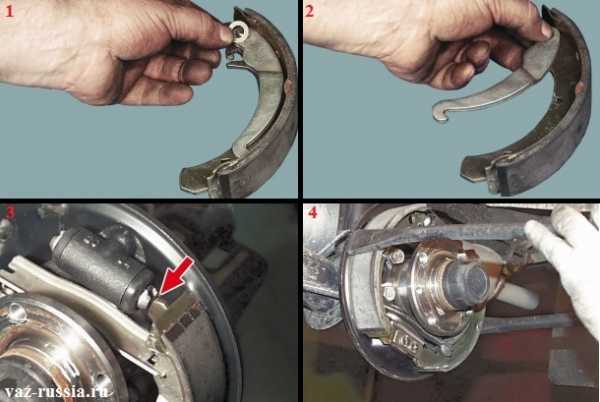 1
2
3
4
vaz-russia.ru