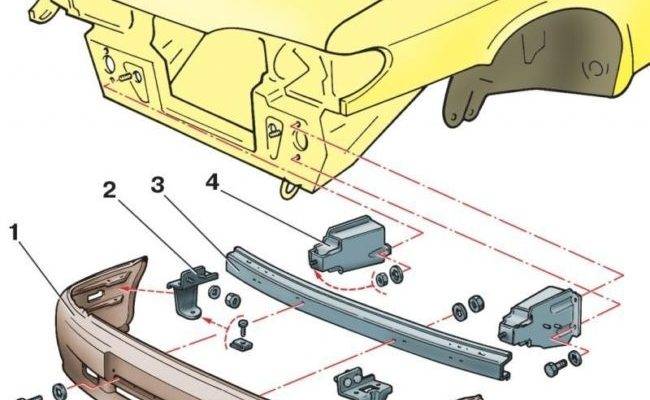 1
2
3
4