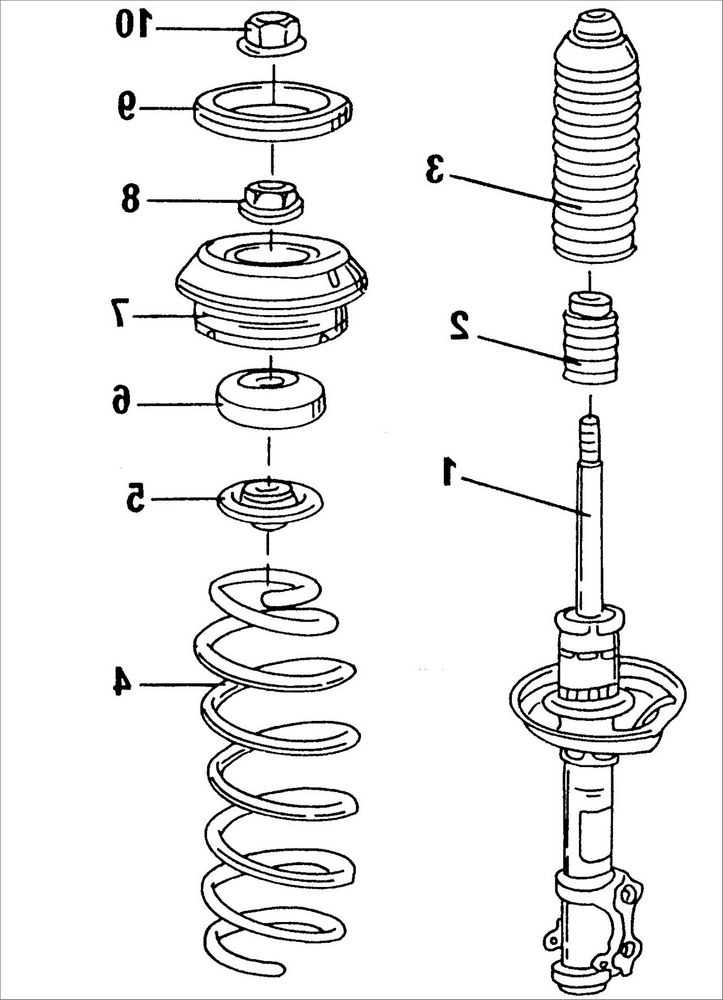 10
9
8
7
6
5
4
3
2
1