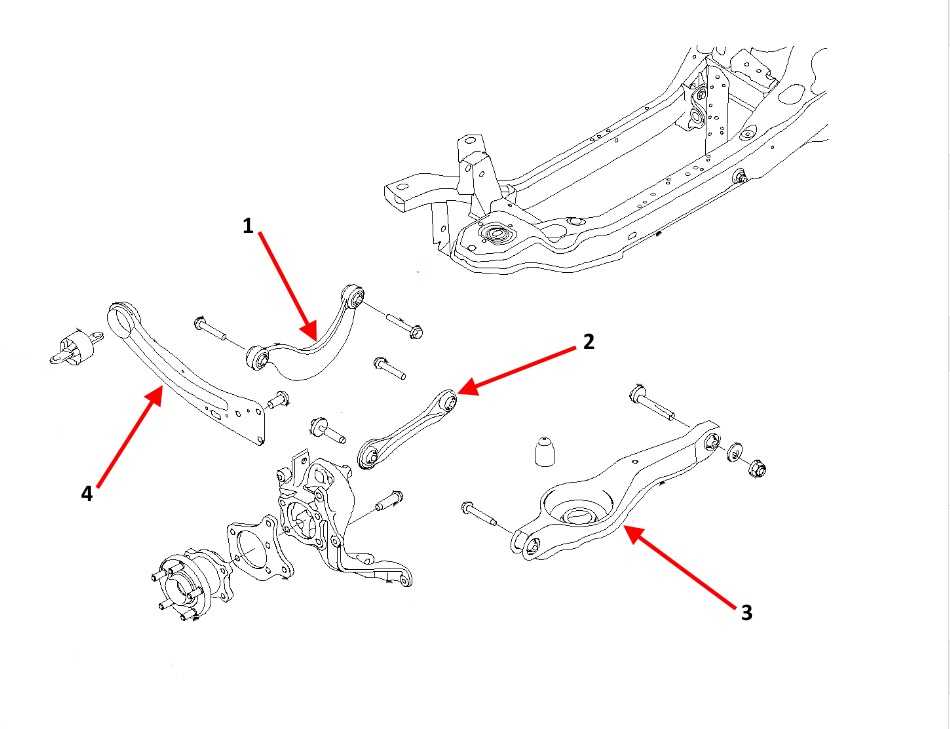 1

2

4

3