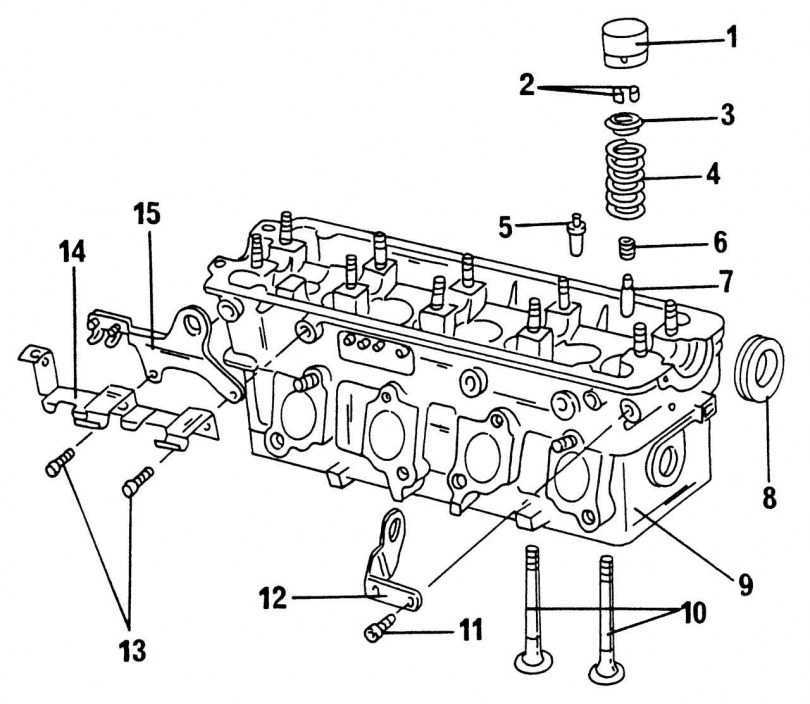 1
2
3
4
5
6
7
15
14
8
9
12
11
10
13