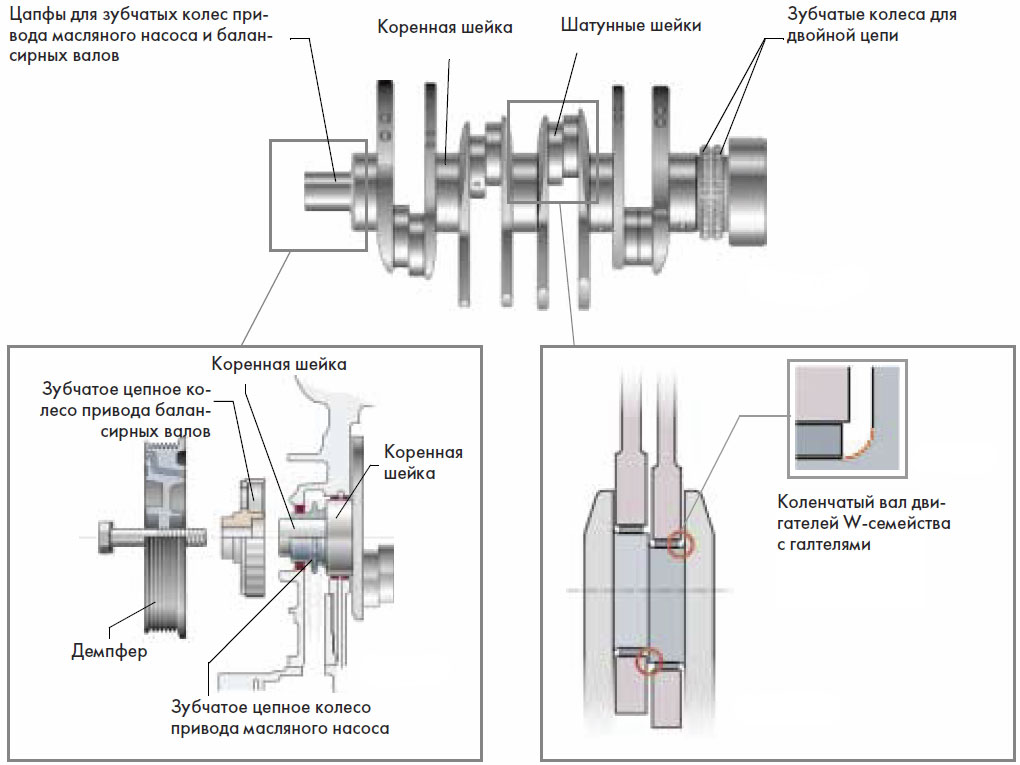 Цапфы для зубчатых колес привода масляного насоса и балансирных валов

Коренная шейка

Шатунные шейки

Зубчатые колеса для двойной цепи

Коренная шейка

Зубчатое цепное колесо привода балансирных валов

Коренная шейка

Демпфер

Зубчатое цепное колесо привода масляного насоса

Коленчатый вал двигателей W-семейства с галтелями